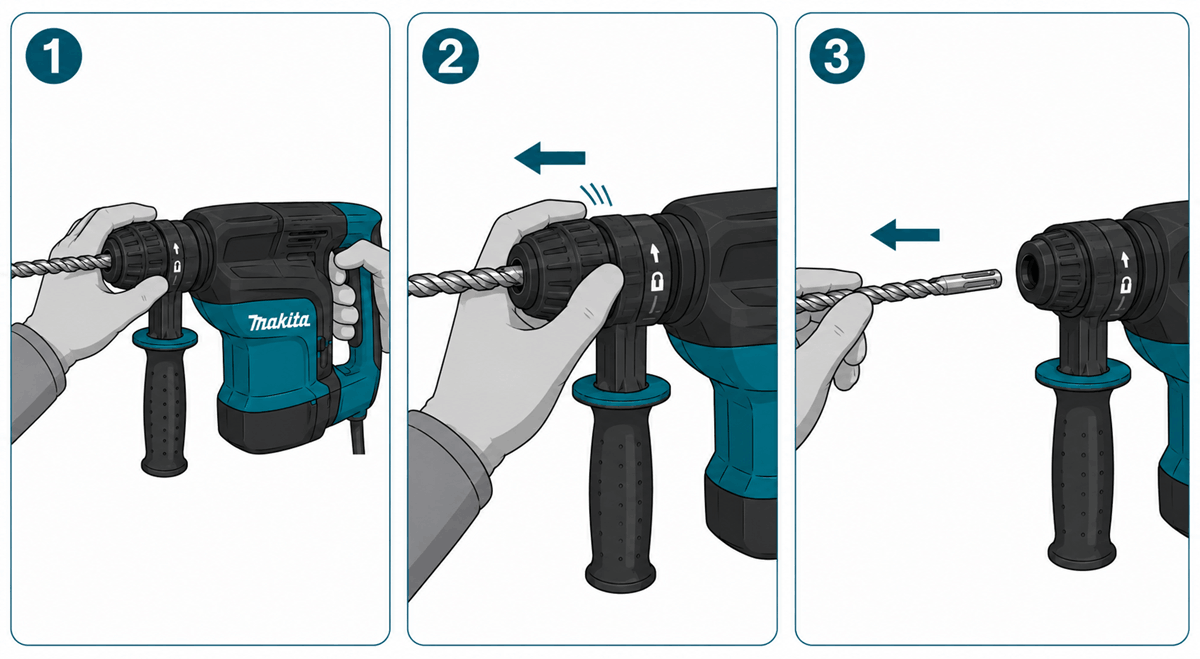 1

makita

2

3